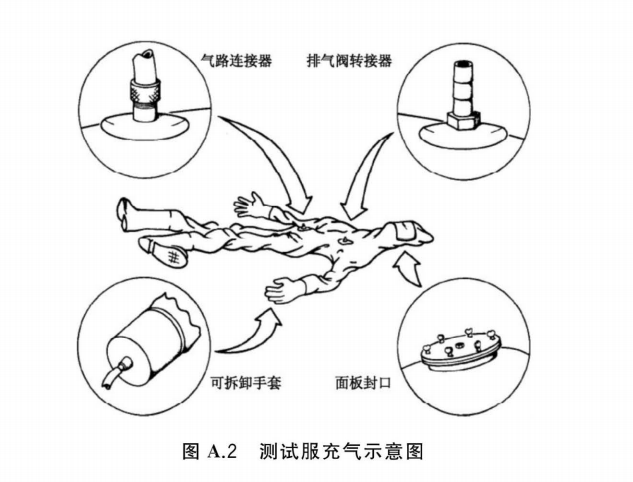 气路连接器

排气阀转接器

可拆卸手套

面板封口

图 A.2 测试服充气示意图